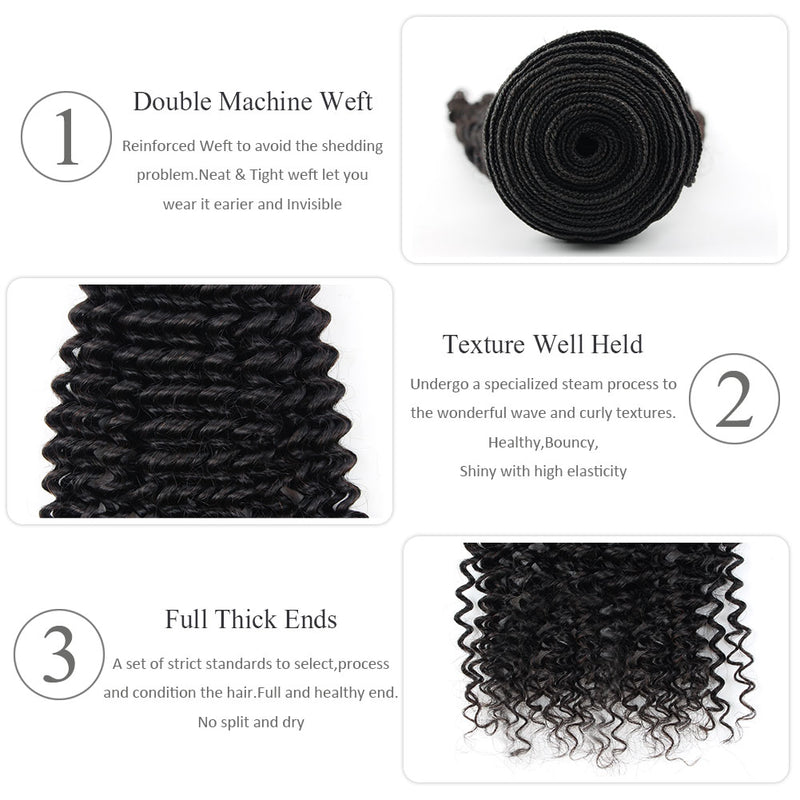 1

Double Machine Weft

Reinforced Weft to avoid the shedding problem.Neat & Tight weft let you wear it earier and Invisible

Texture Well Held

Undergo a specialized steam process to the wonderful wave and curly textures. Healthy,Bouncy, Shiny with high elasticity

2

3

Full Thick Ends

A set of strict standards to select,process and condition the hair.Full and healthy end. No split and dry